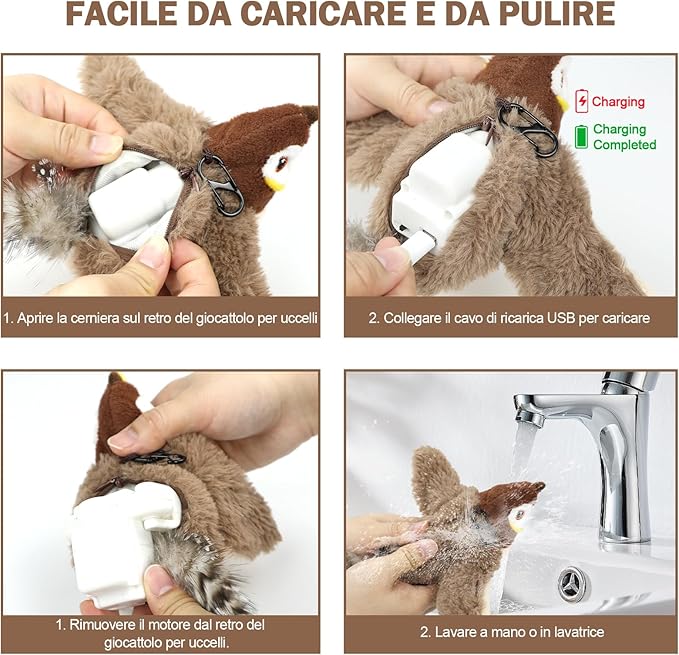 FACILE DA CARICARE E DA PULIRE

1. Aprire la cerniera sul retro del giocattolo per uccelli

Charging

Charging Completed

2. Collegare il cavo di ricarica USB per caricare

1. Rimuovere il motore dal retro del giocattolo per uccelli.

2. Lavare a mano o in lavatrice